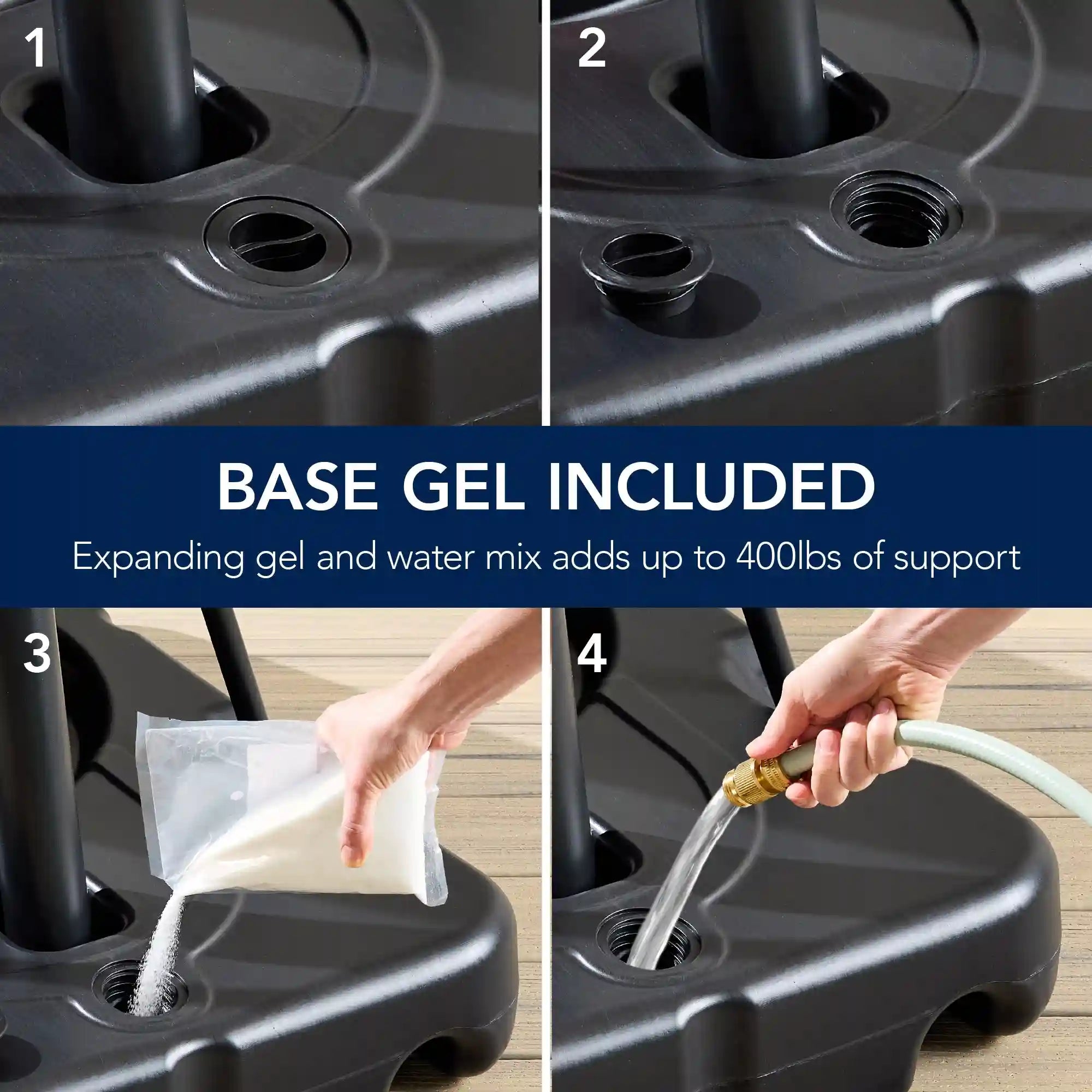 1

2

BASE GEL INCLUDED

Expanding gel and water mix adds up to 400lbs of support

3

4