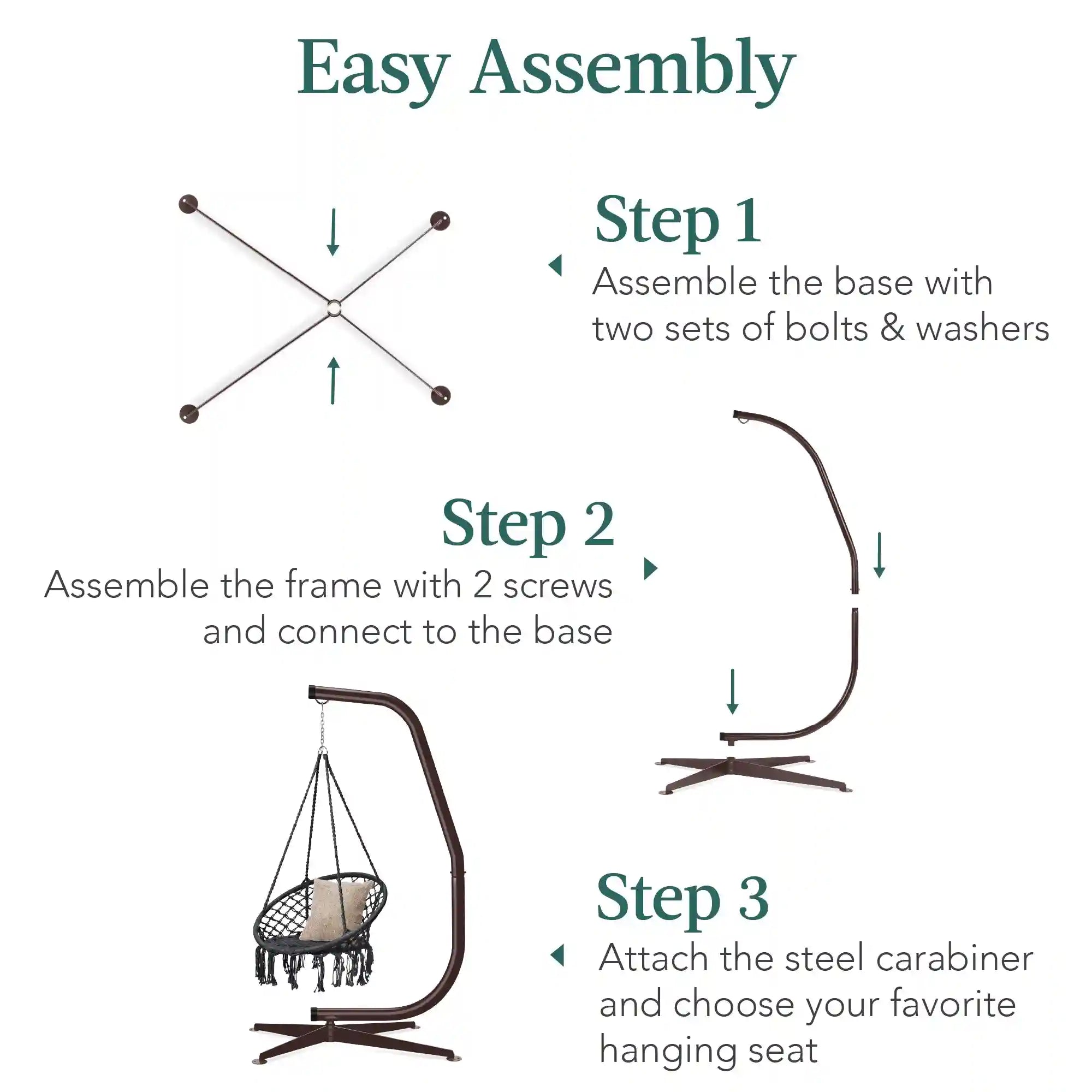 Easy Assembly

Step 1
Assemble the base with two sets of bolts & washers

Step 2
Assemble the frame with 2 screws and connect to the base

Step 3
Attach the steel carabiner and choose your favorite hanging seat